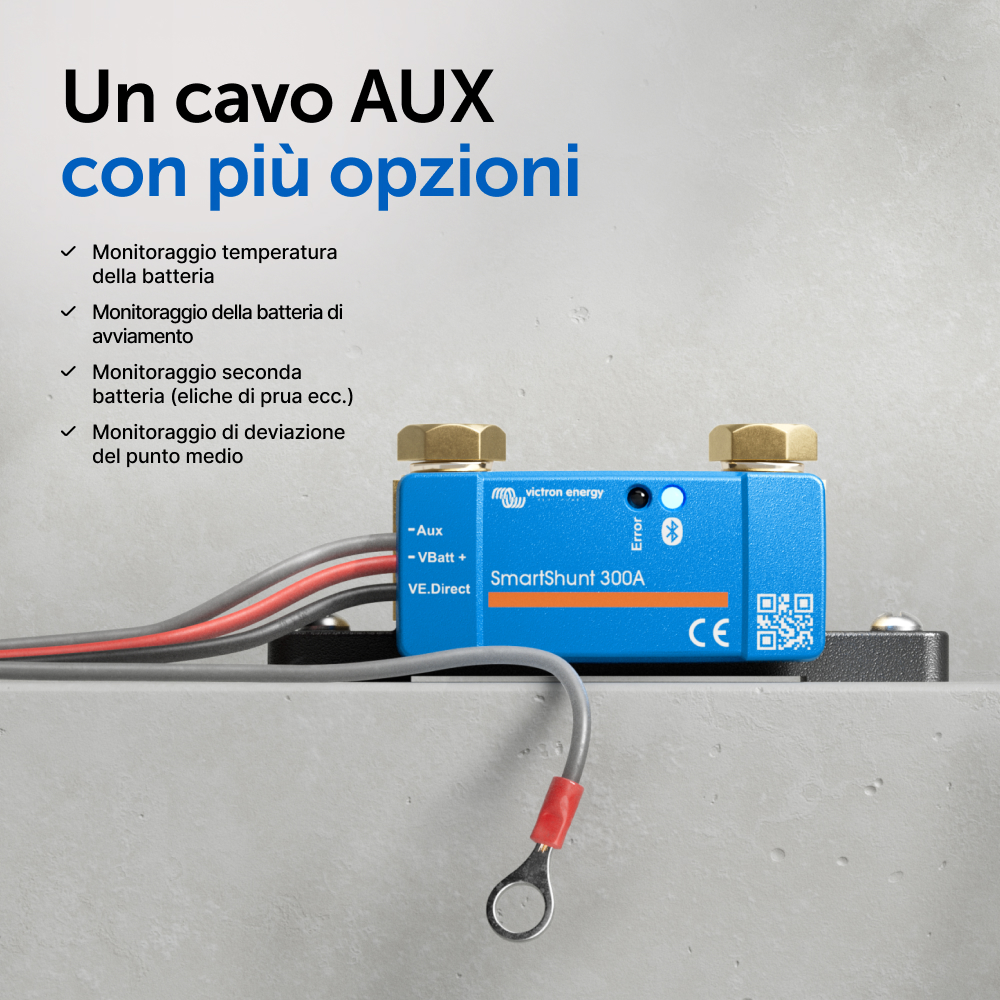 Un cavo AUX
con più opzioni

✓ Monitoraggio temperatura della batteria

✓ Monitoraggio della batteria di avviamento

✓ Monitoraggio seconda batteria (eliche di prua ecc.)

✓ Monitoraggio di deviazione del punto medio

victron energy

Error

-Aux
-VBatt +
VE.Direct

SmartShunt 300A

CE